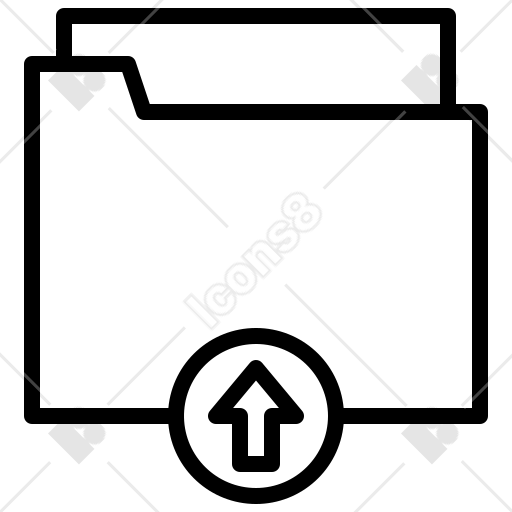 Icons8