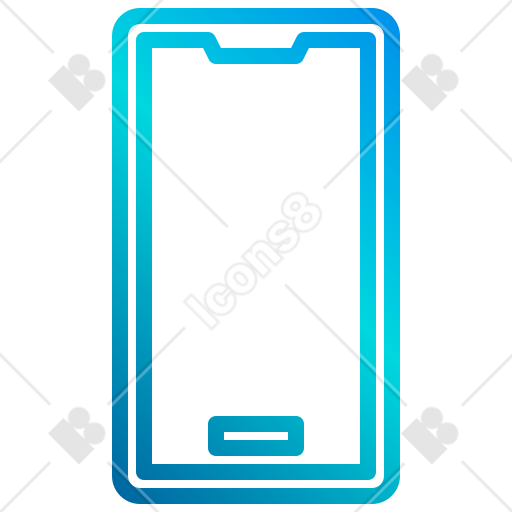 Icons8