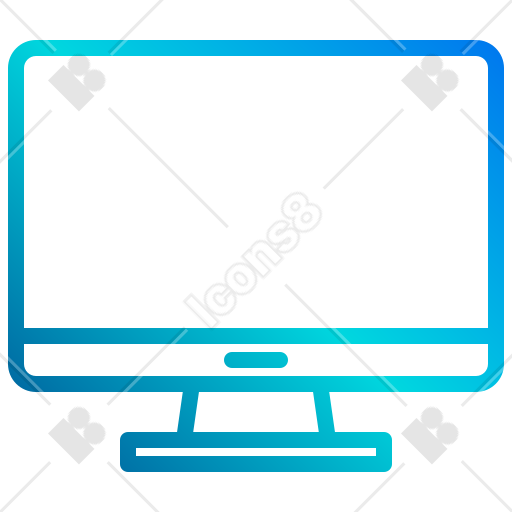 Icons8