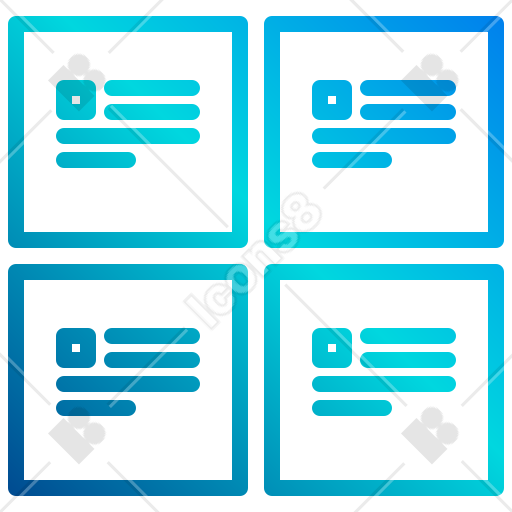 icons8