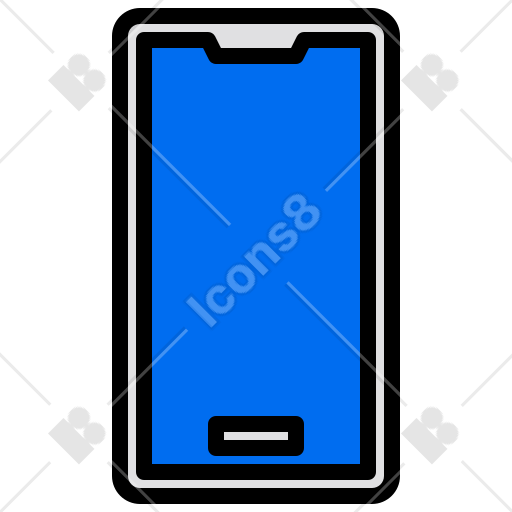 Icons8