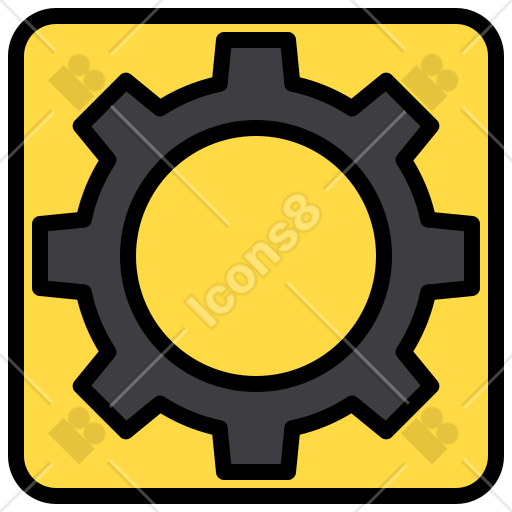 Icons8