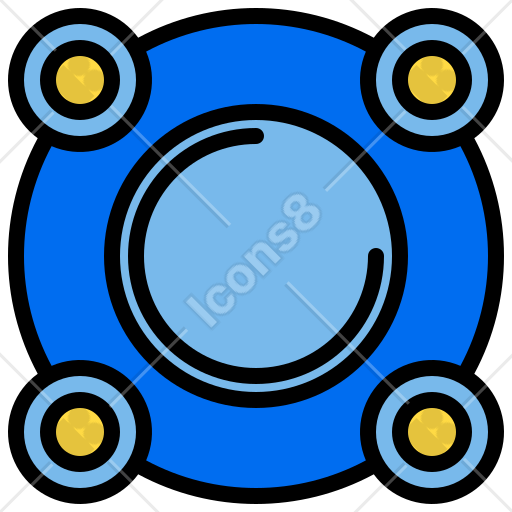 Icons8