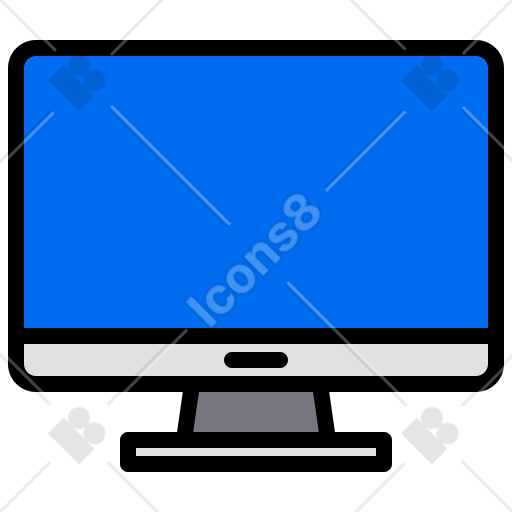 Icons8