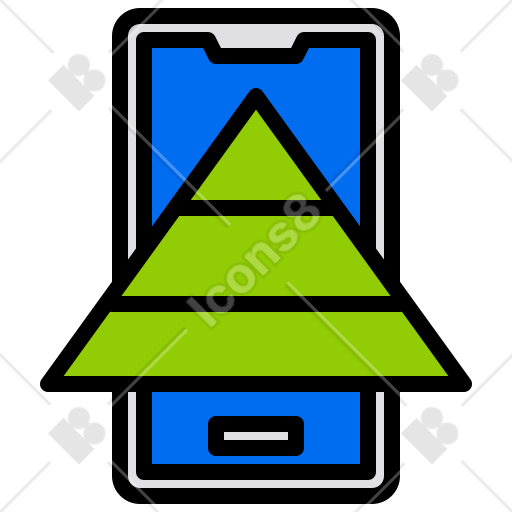 Icons8