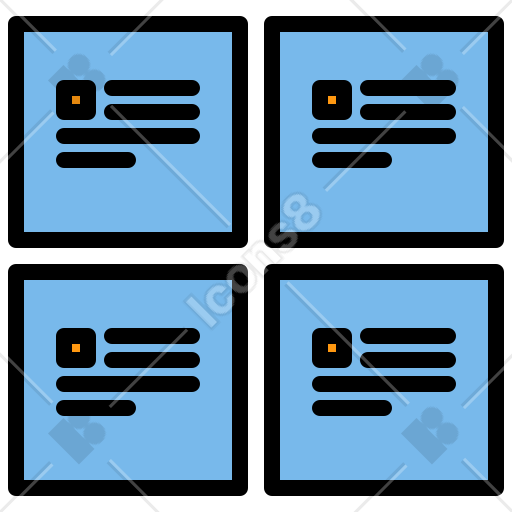 icons8