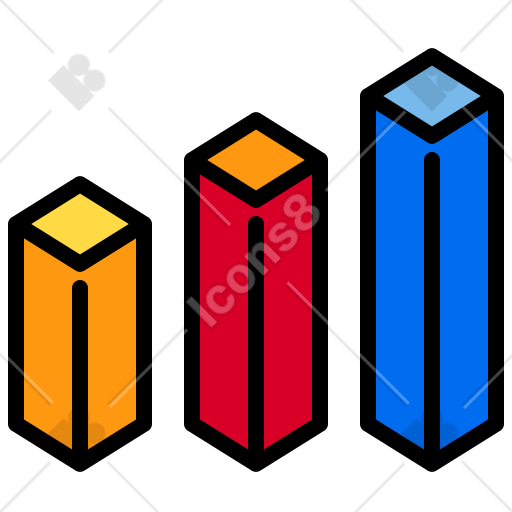 Icons8