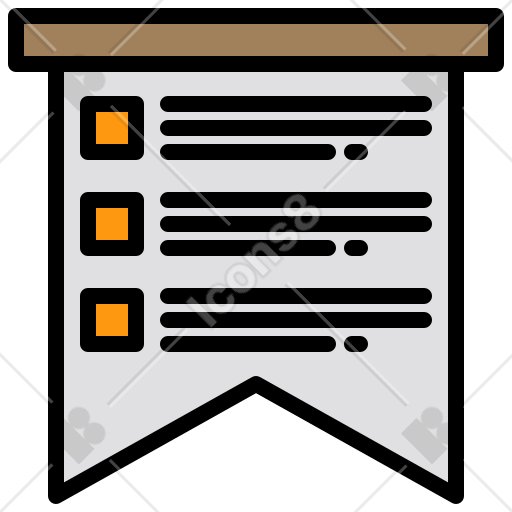 Icons8