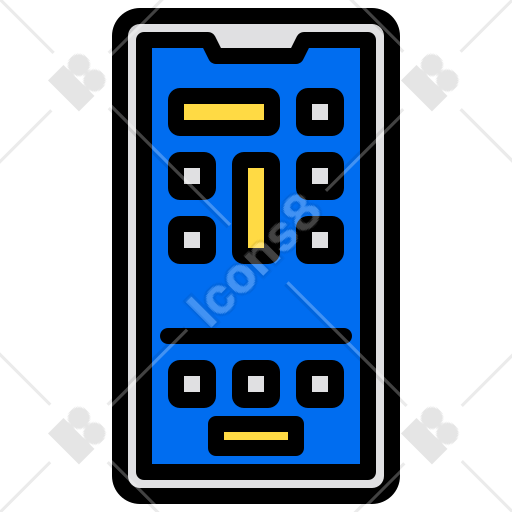 Icons8