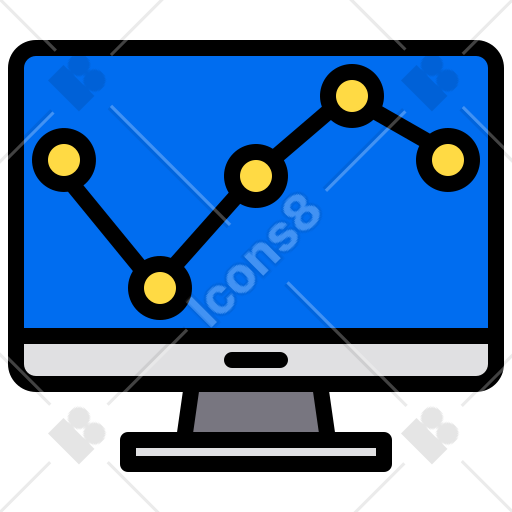 Icons8