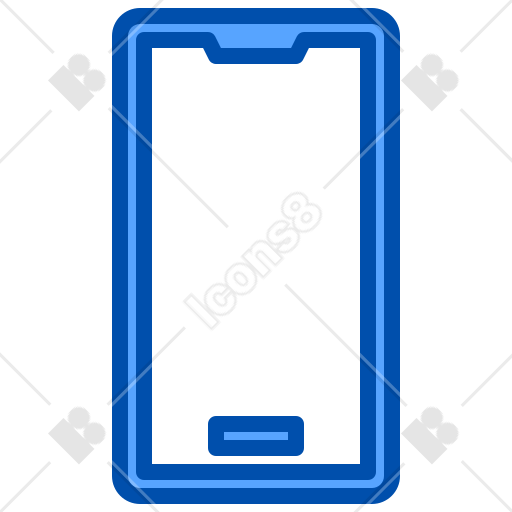 Icons8