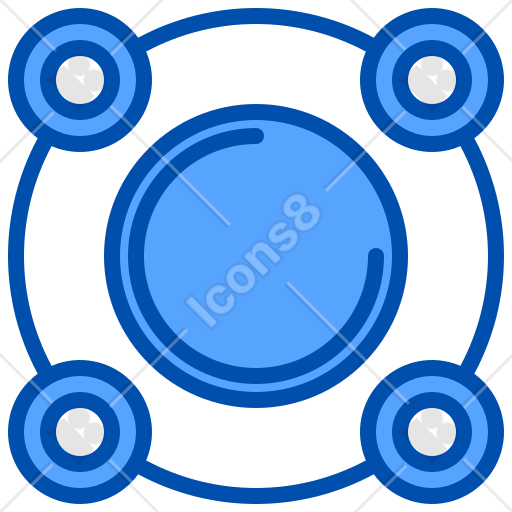 Icons8