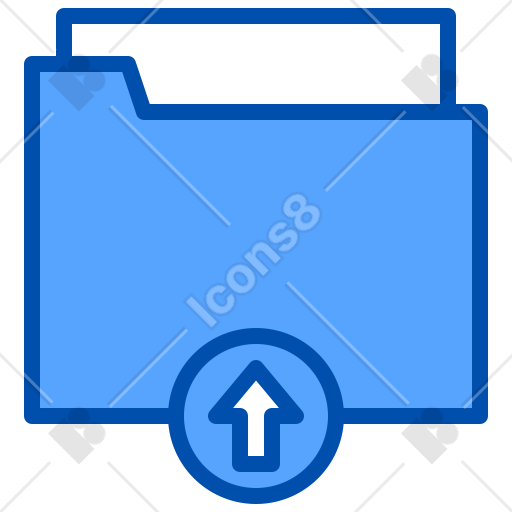 Icons8