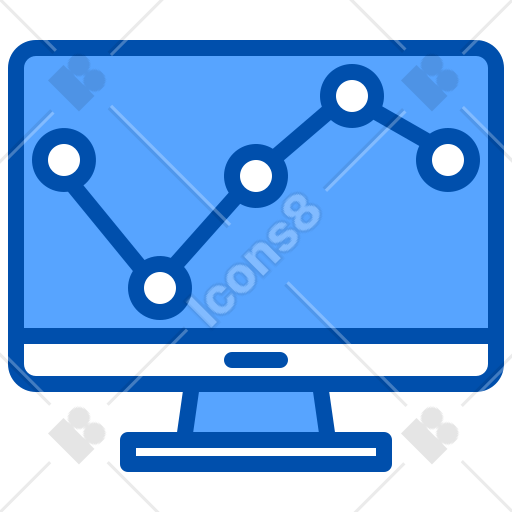 Icons8