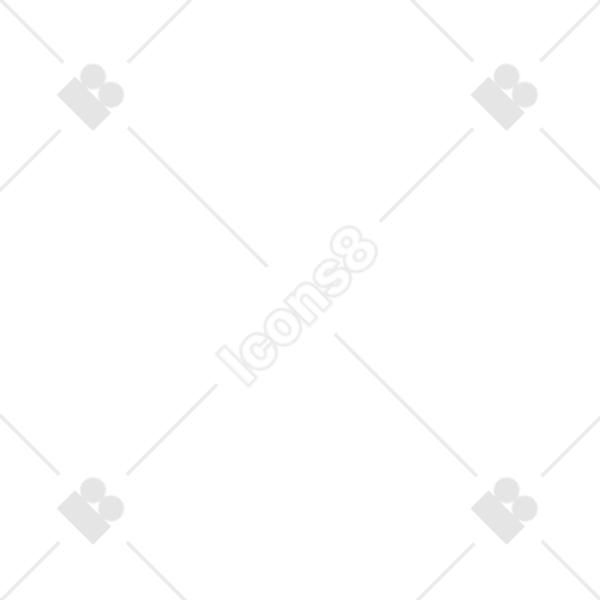 Icons8