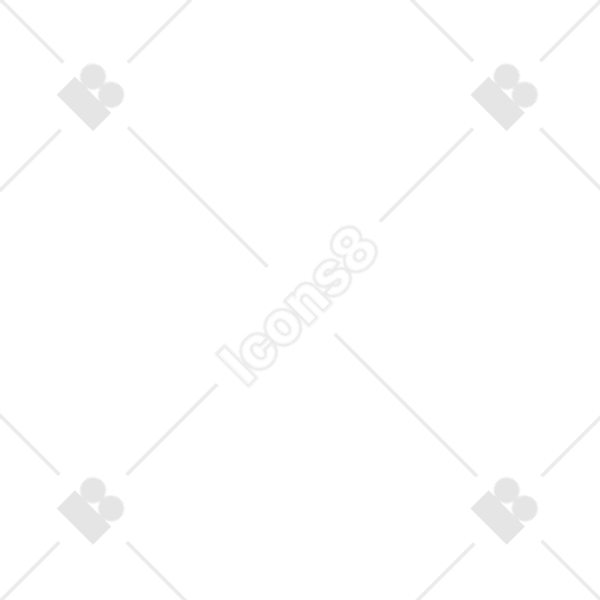 Icons8