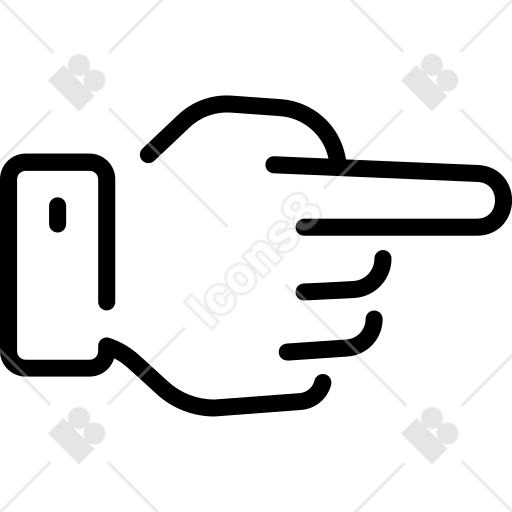 Icons8