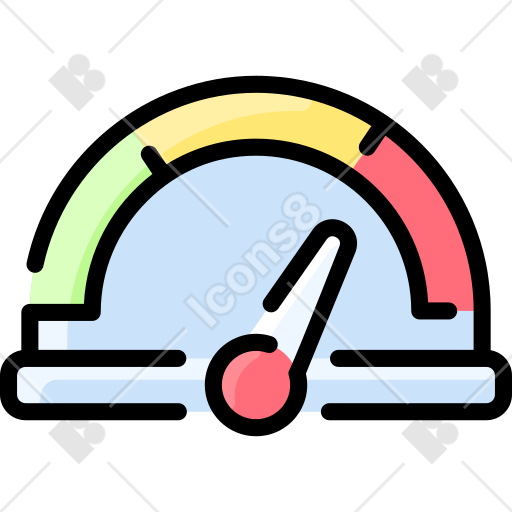 Icons8