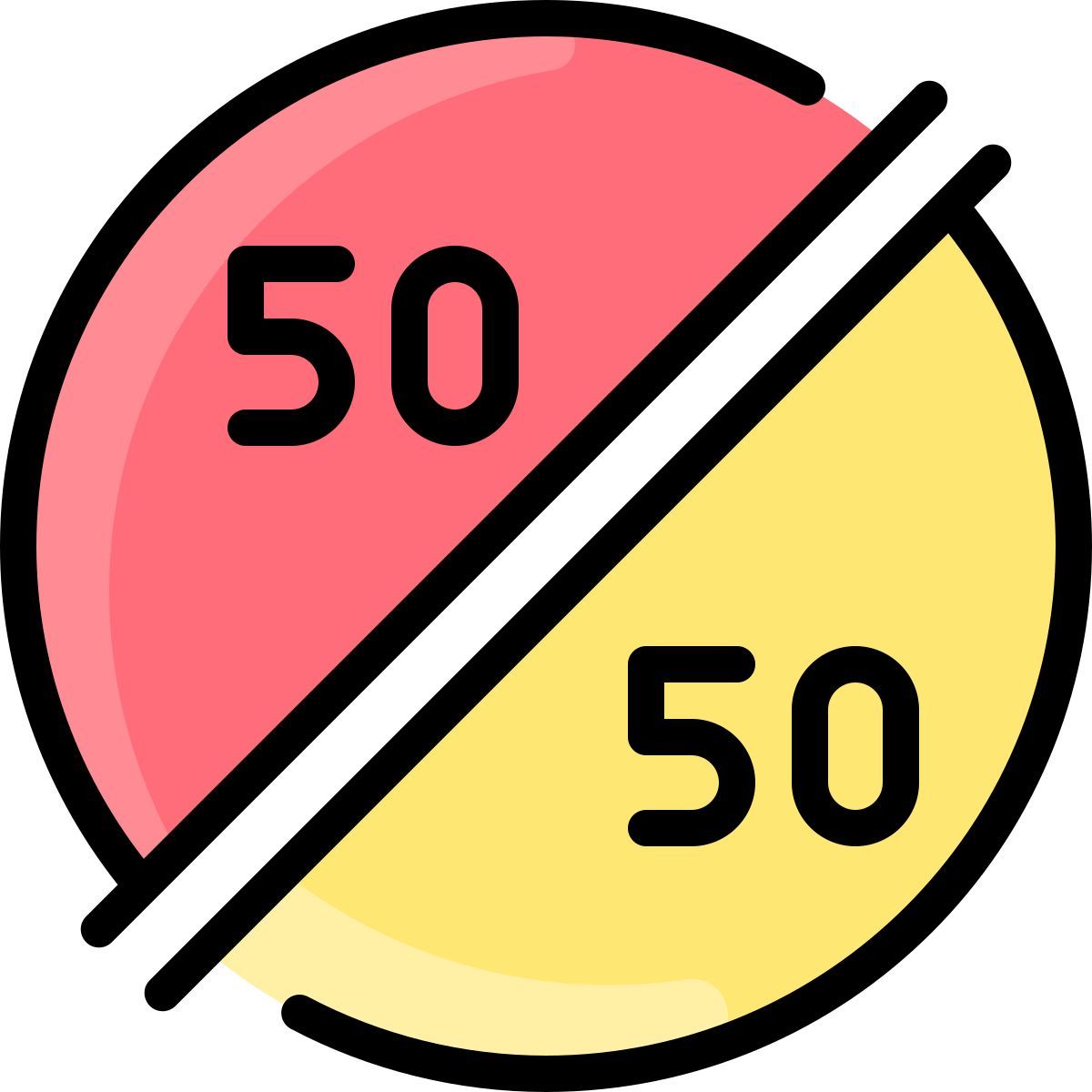 50

50