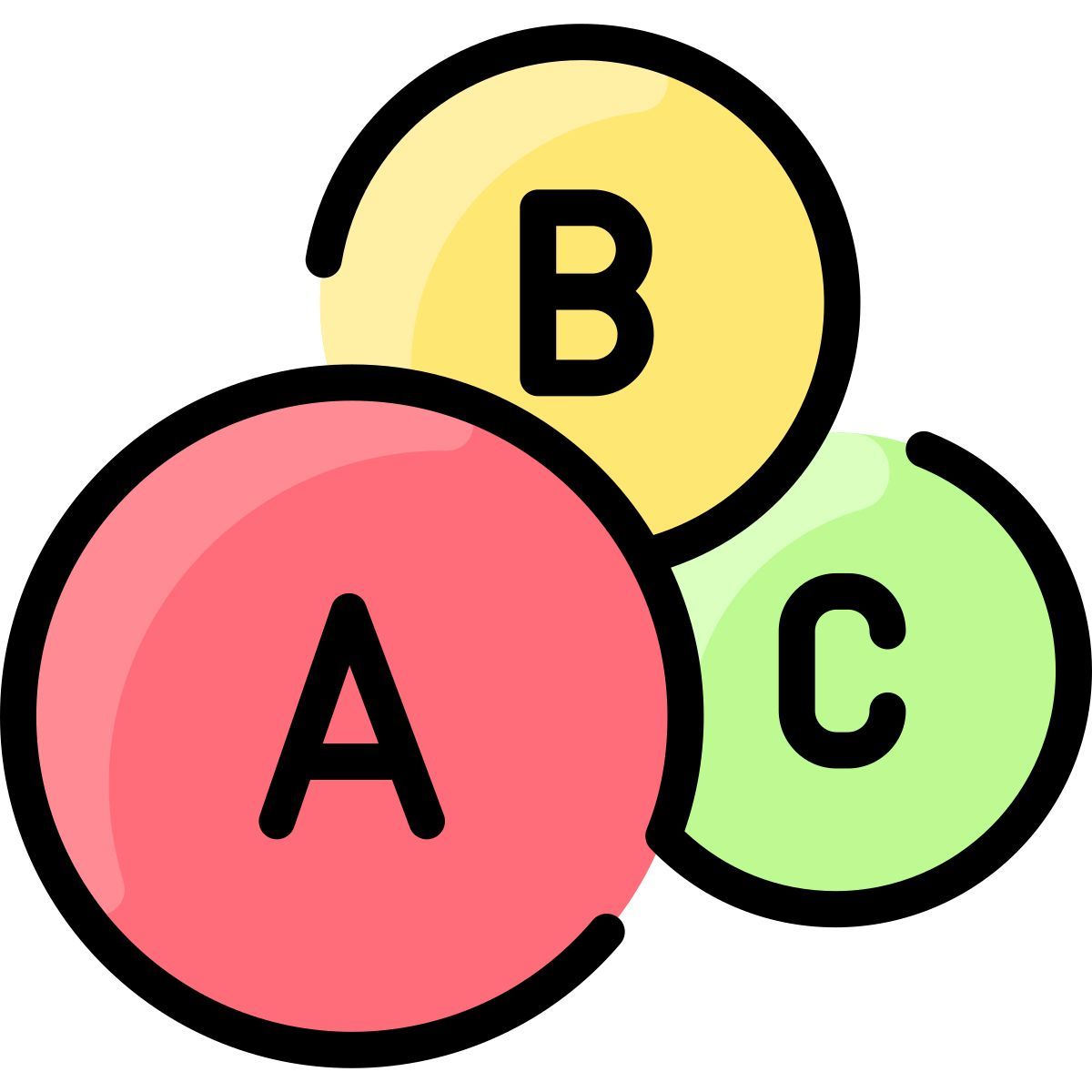 B
A
C