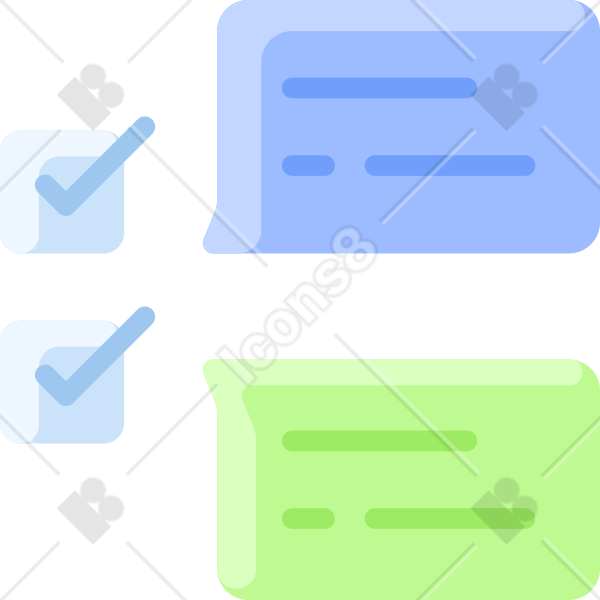 Icons8