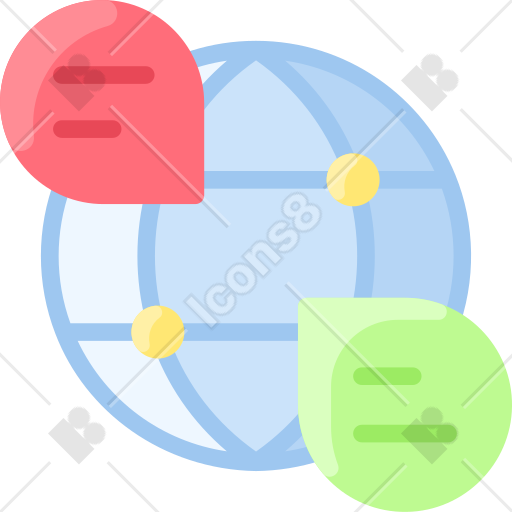 Icons8