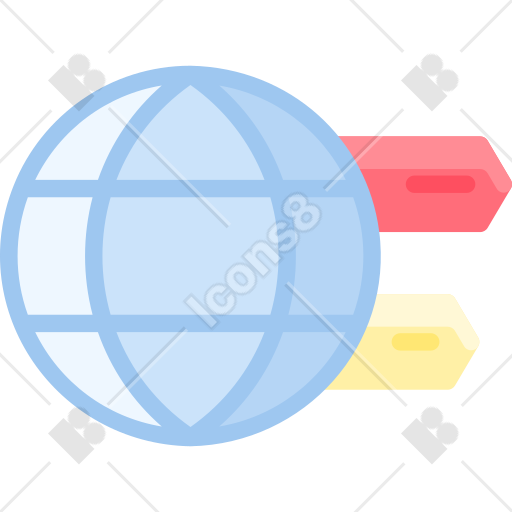 Icons8