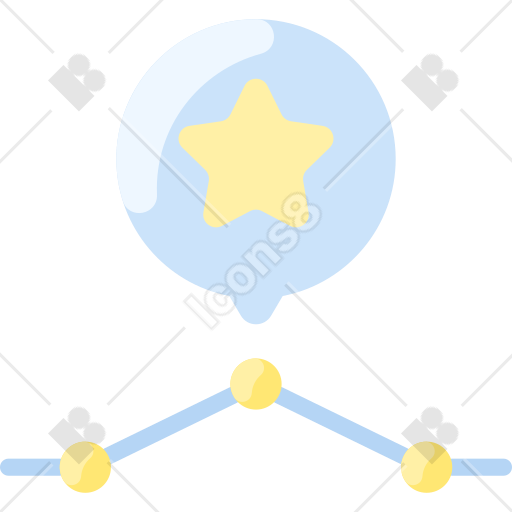 icons8