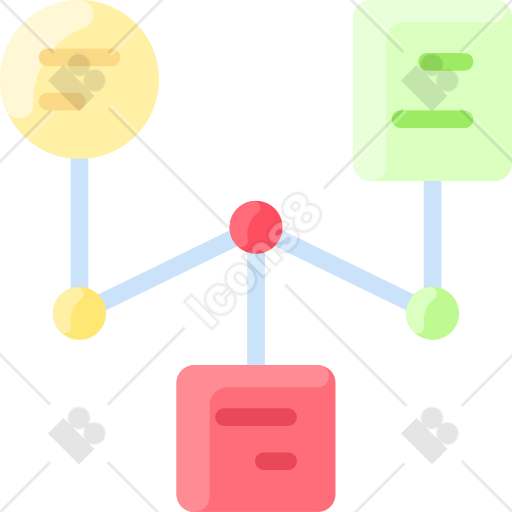 icons8