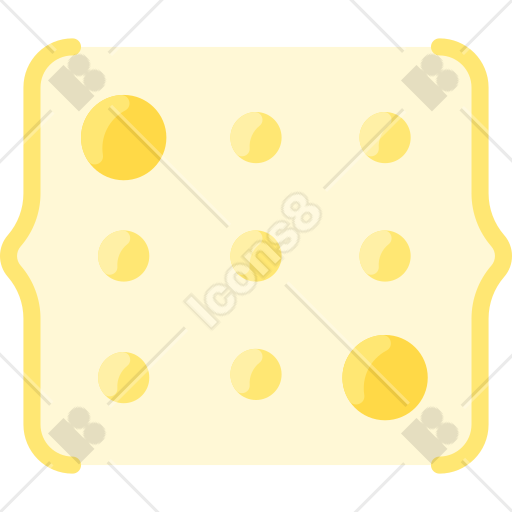 Icons8