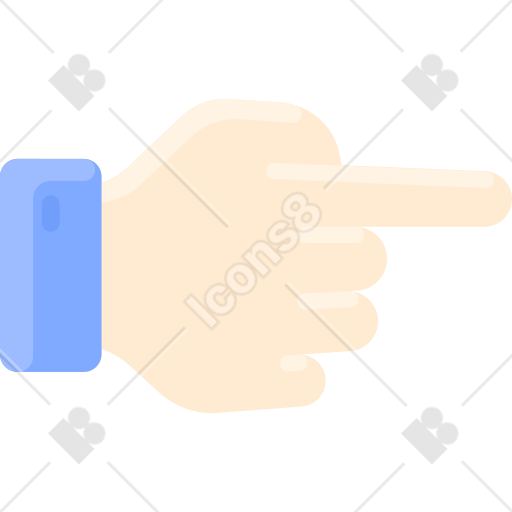 Icons8