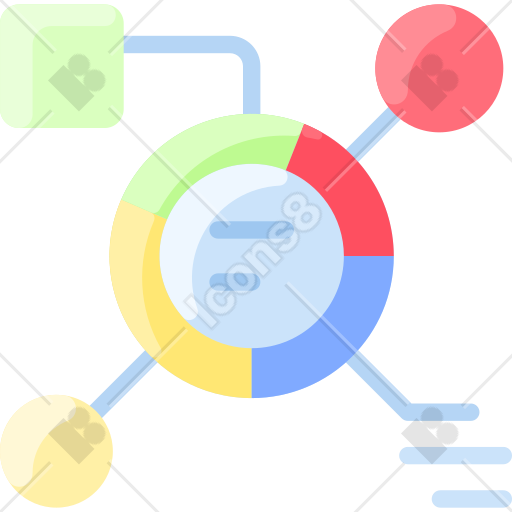 icons8