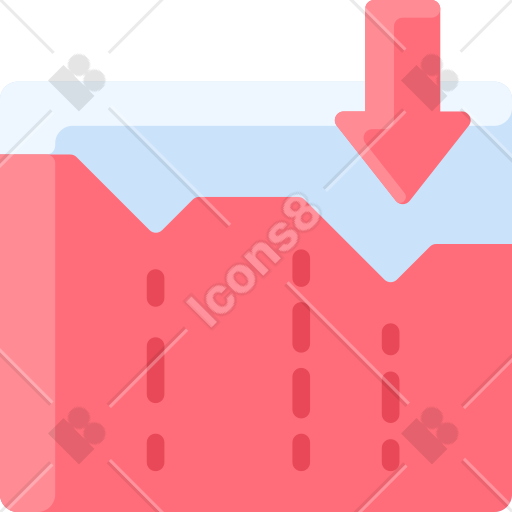 Icons8