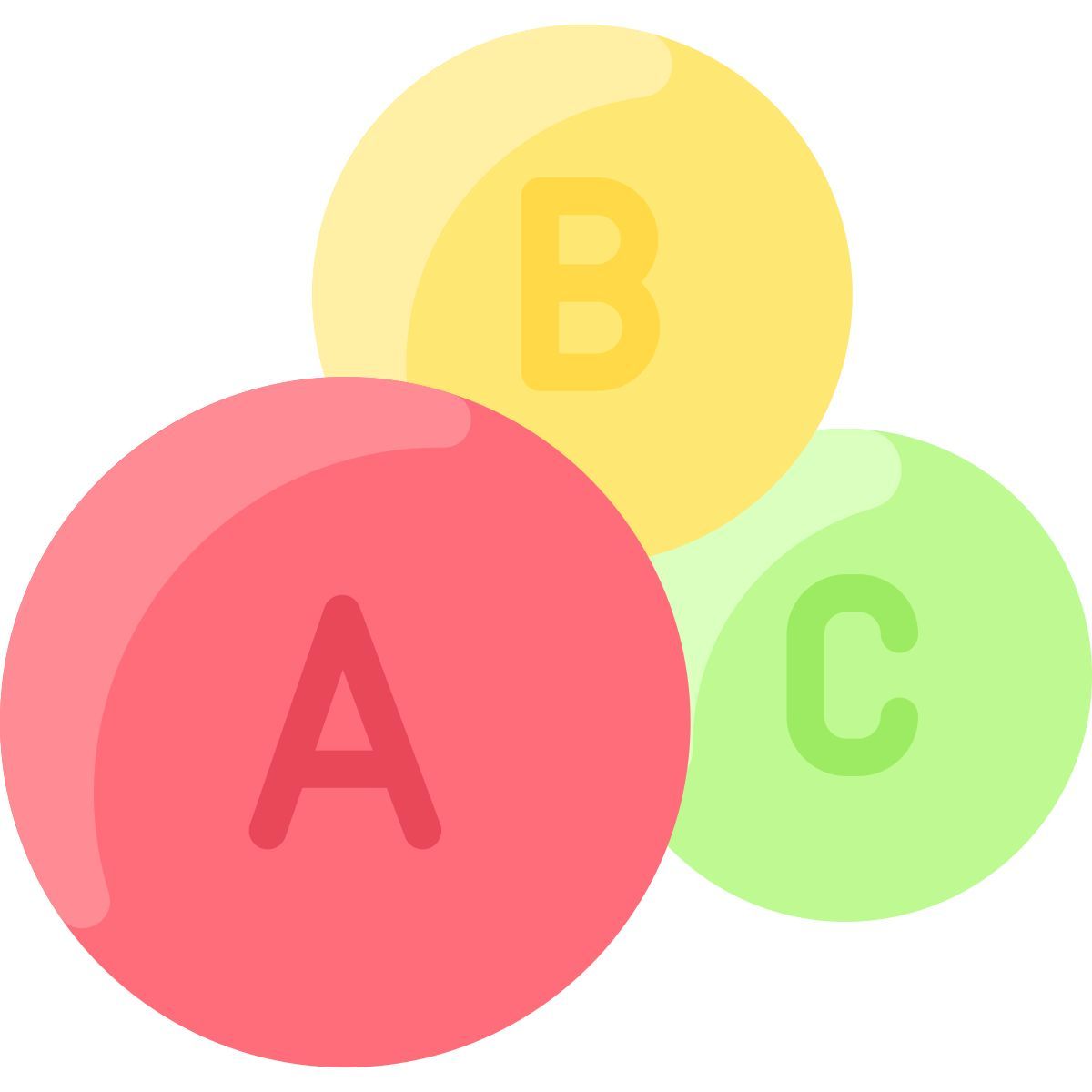 B
A
C