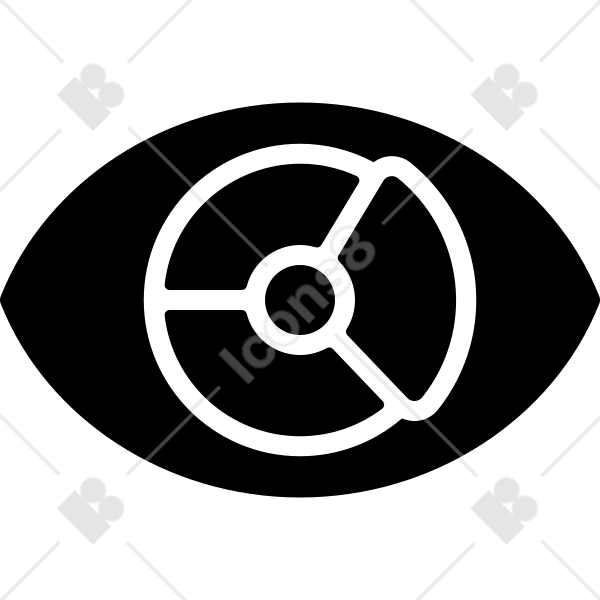 Icons8