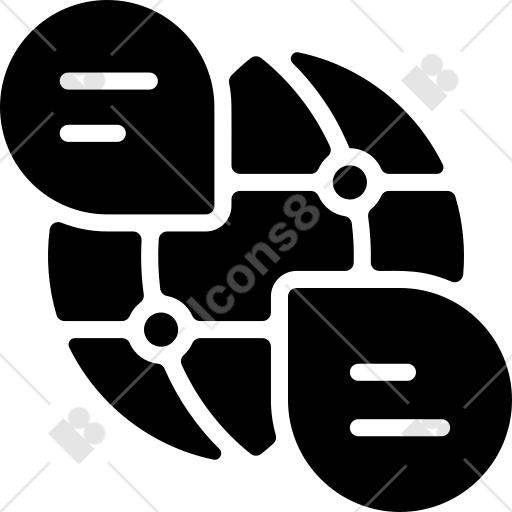 Icons8