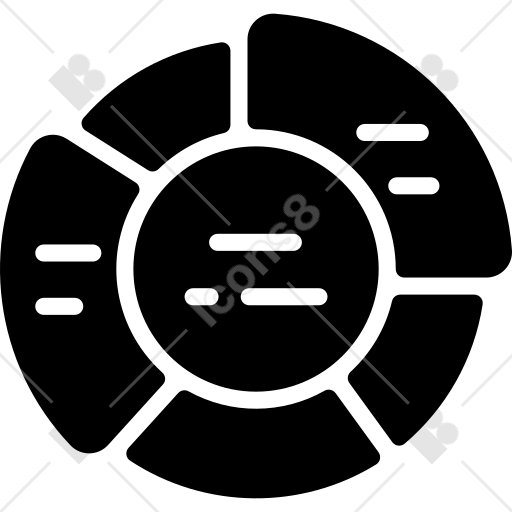 icons8