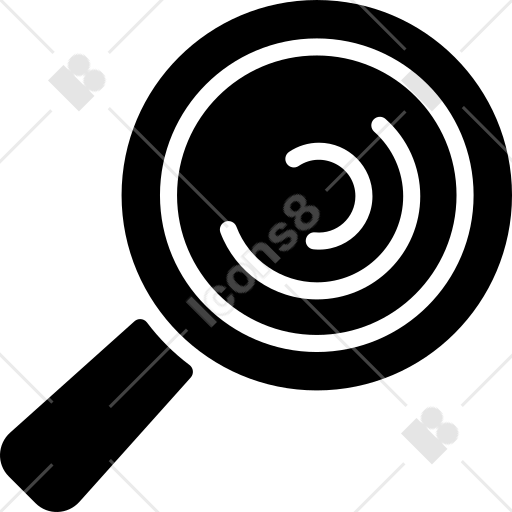 icons8