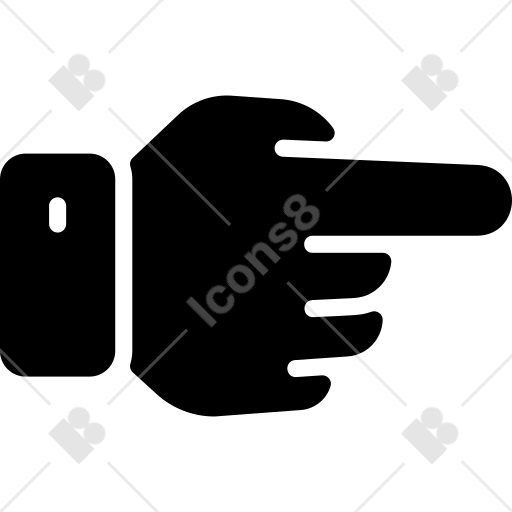 Icons8