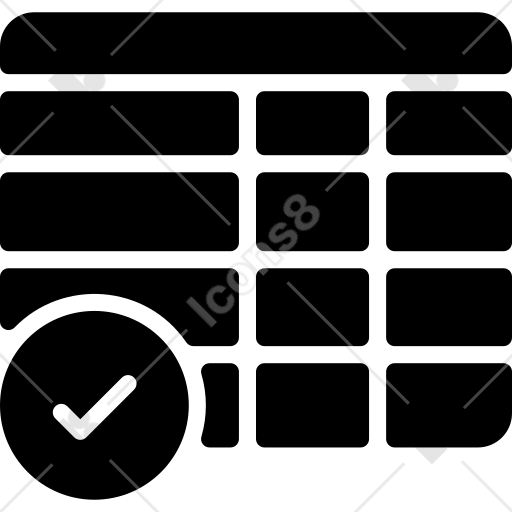 Icons8