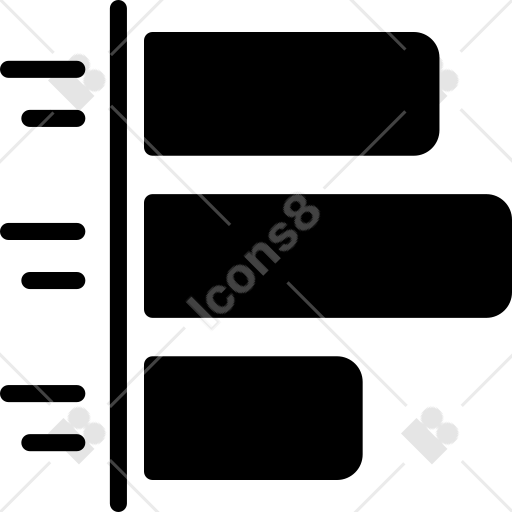 Icons8