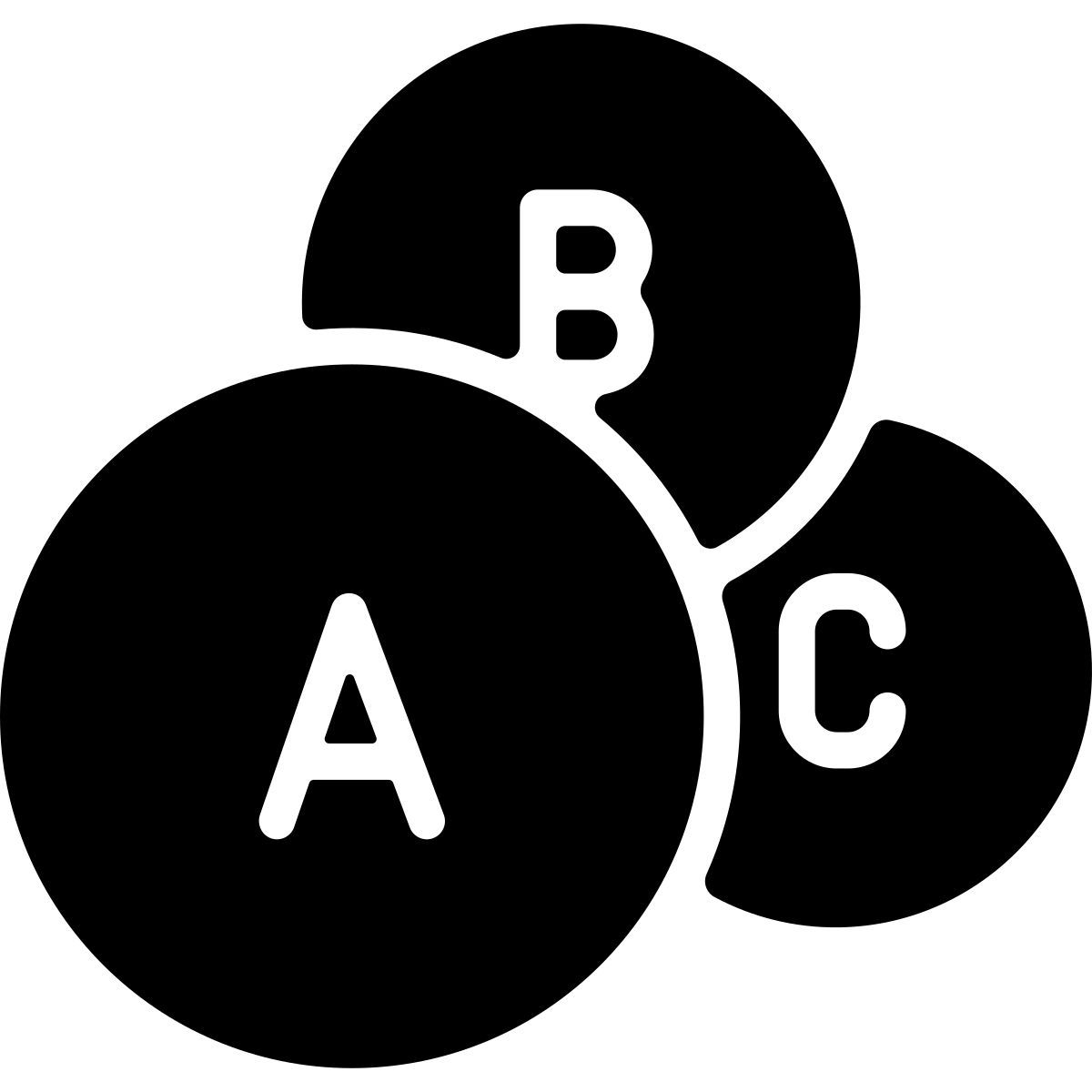 B
A
C