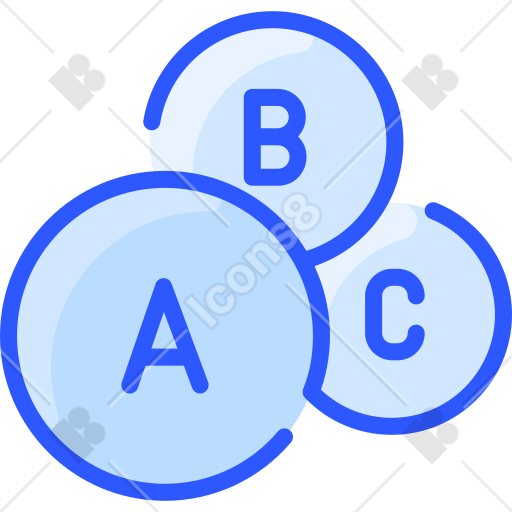 B
A
C
Icons8