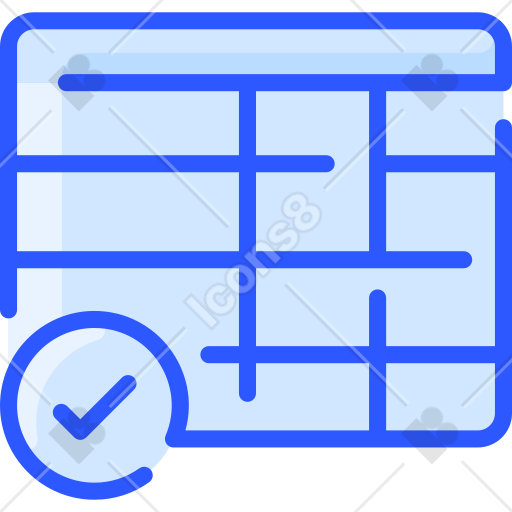 Icons8