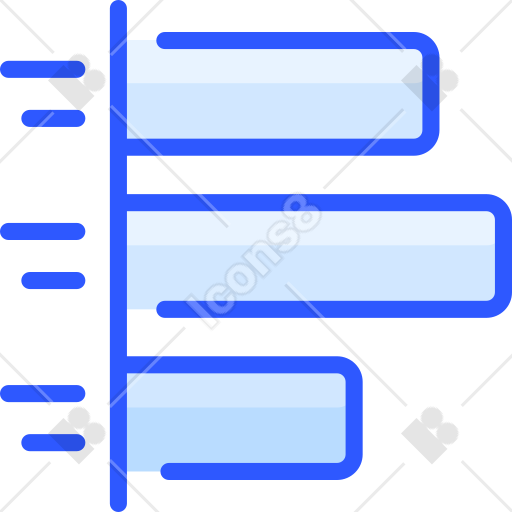 Icons8