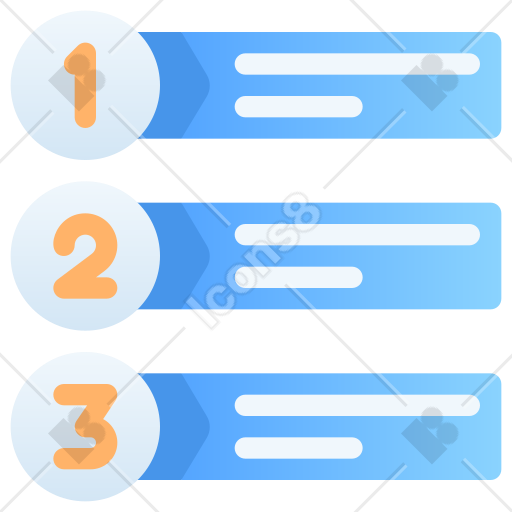 1
2
3
Icons8