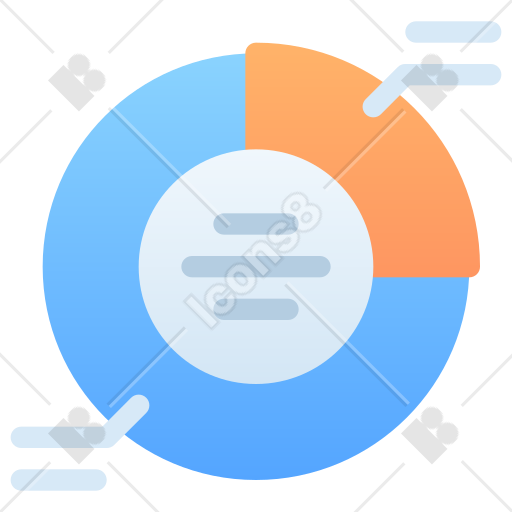 Icons8