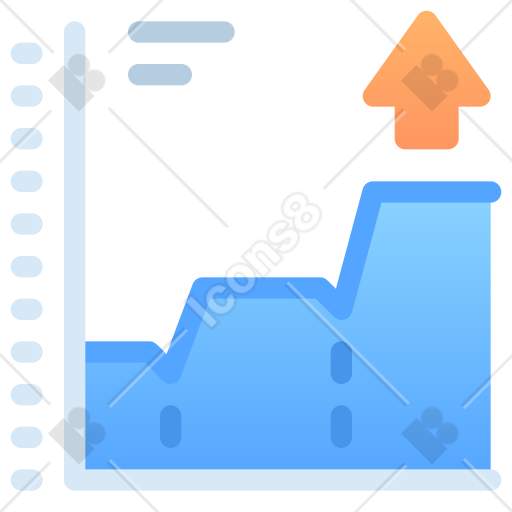 Icons8