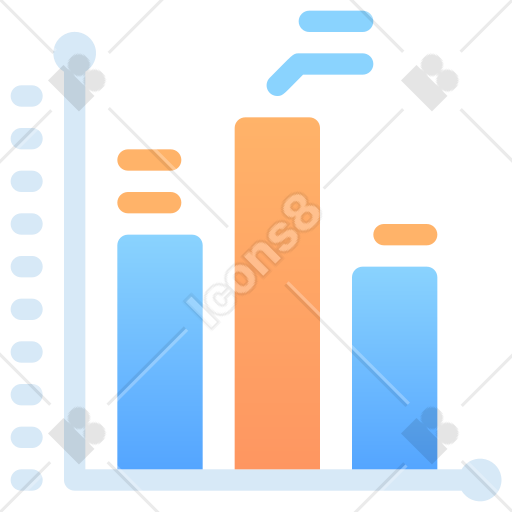 icons8