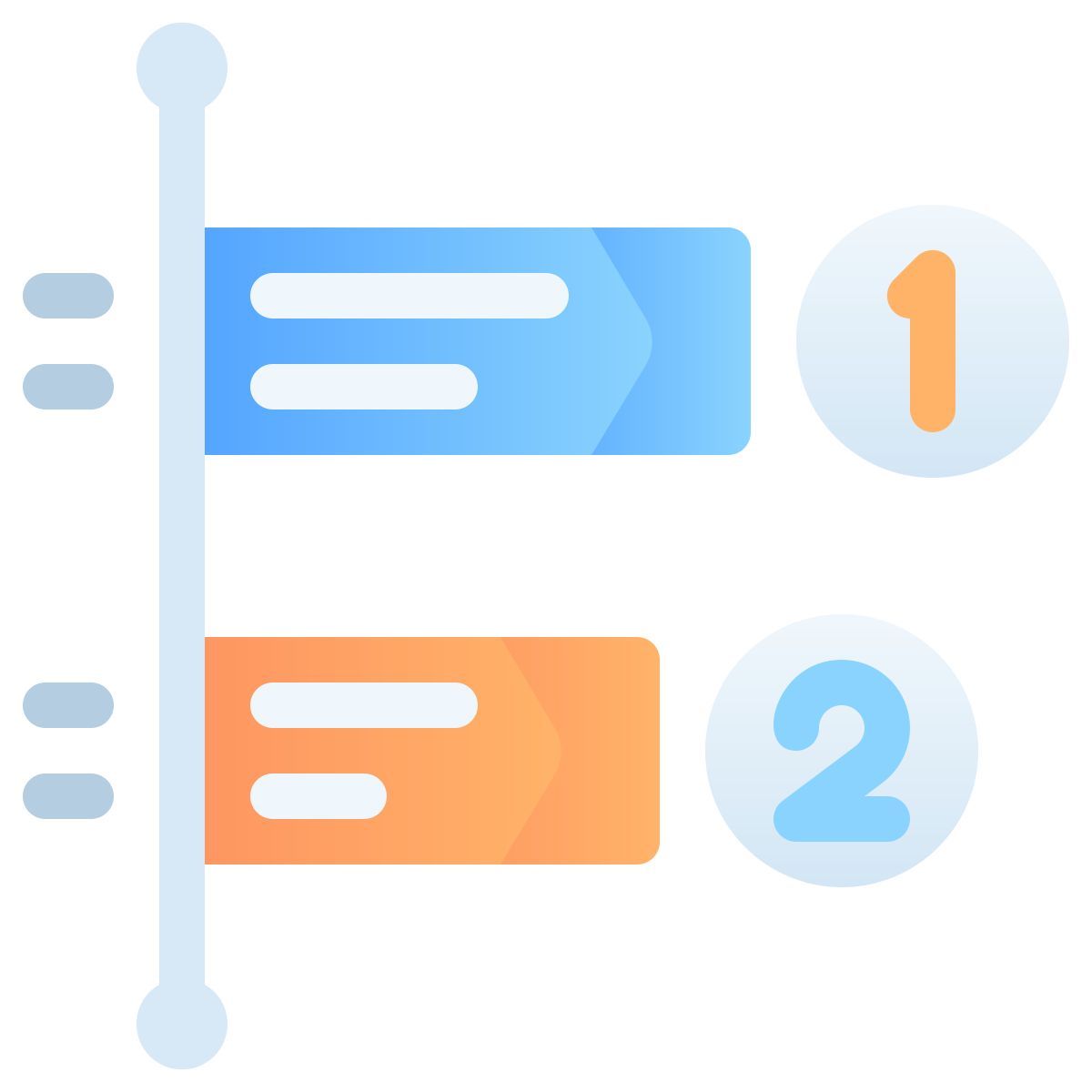 1

2